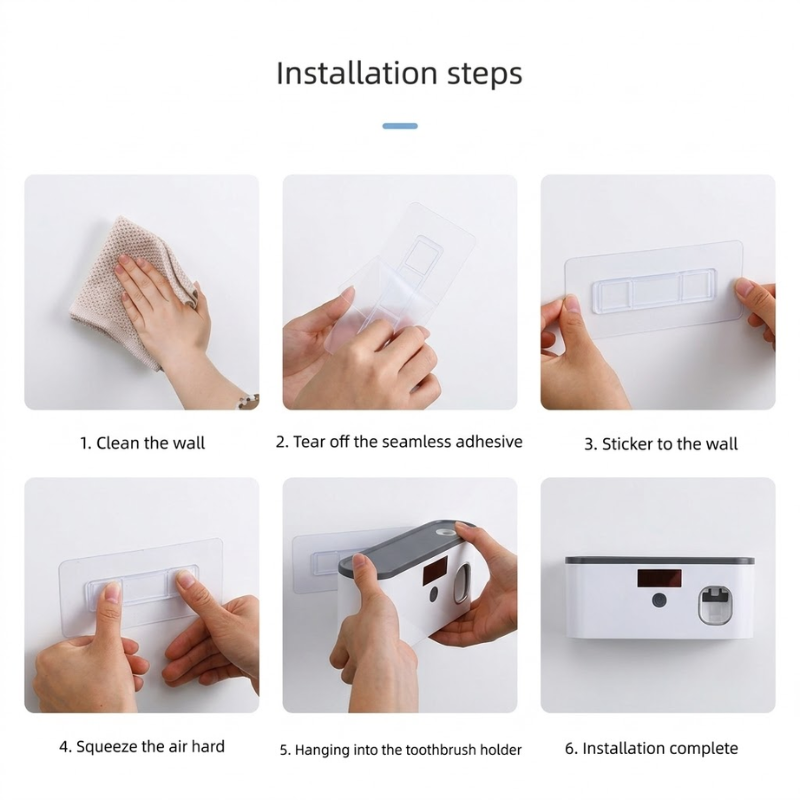 Installation steps

1. Clean the wall

2. Tear off the seamless adhesive

3. Sticker to the wall

4. Squeeze the air hard

5. Hanging into the toothbrush holder

6. Installation complete