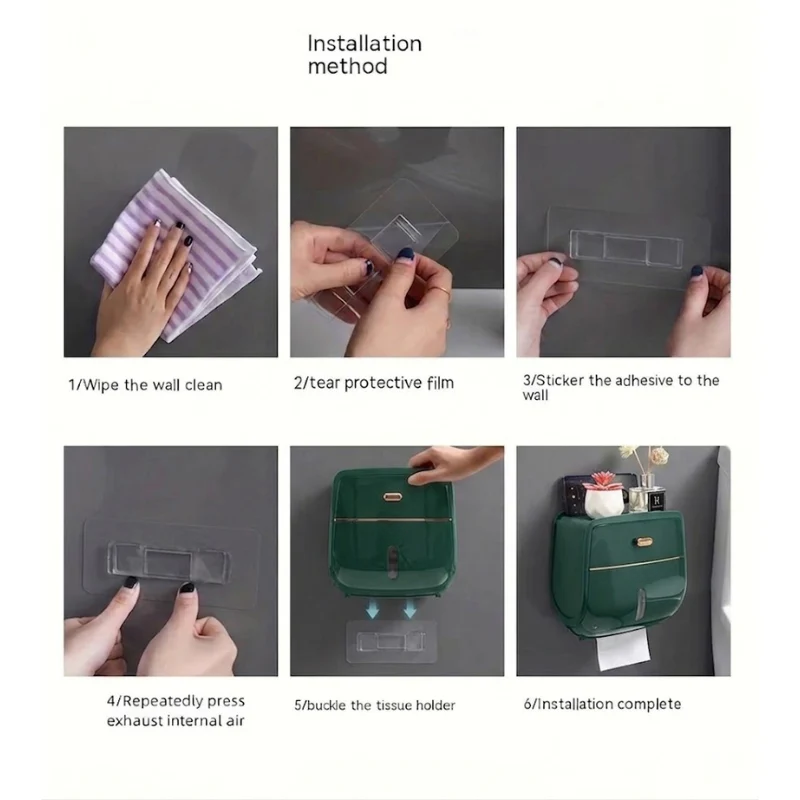 Installation method

1/Wipe the wall clean

2/tear protective film

3/Sticker the adhesive to the wall

4/Repeatedly press exhaust internal air

5/buckle the tissue holder

6/Installation complete