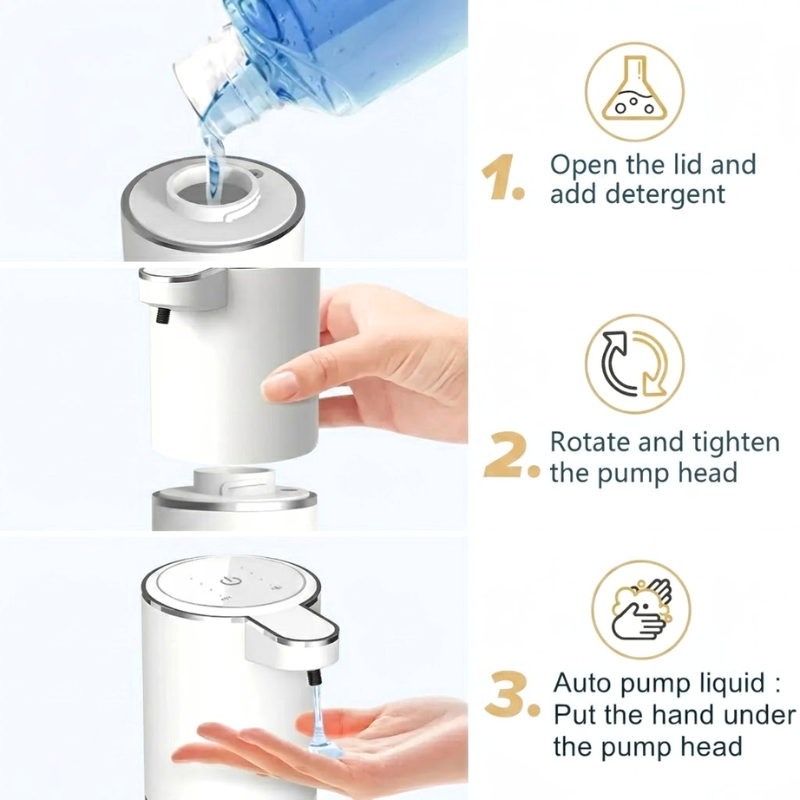 1. Open the lid and add detergent

2. Rotate and tighten the pump head

3. Auto pump liquid : Put the hand under the pump head