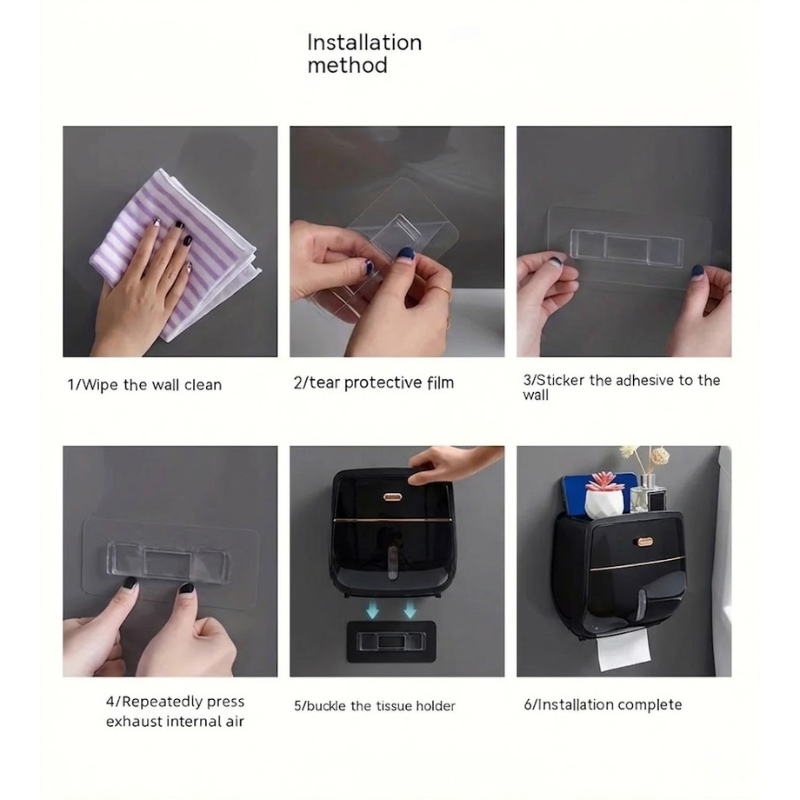 Installation method

1/Wipe the wall clean

2/tear protective film

3/Sticker the adhesive to the wall

4/Repeatedly press exhaust internal air

5/buckle the tissue holder

6/Installation complete